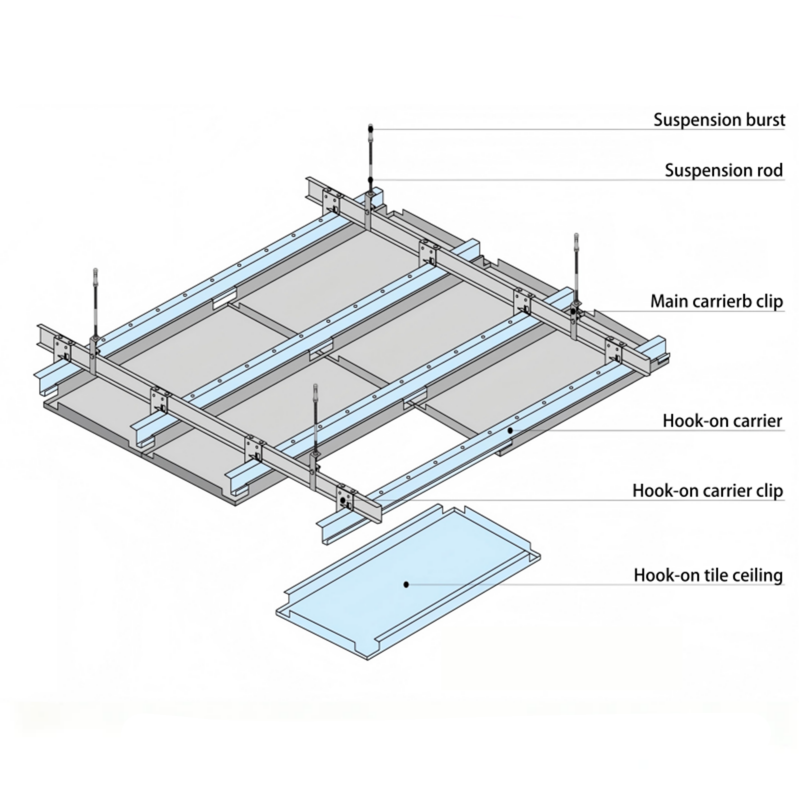 Suspension burst

Suspension rod

Main carrierb clip

Hook-on carrier

Hook-on carrier clip

Hook-on tile ceiling