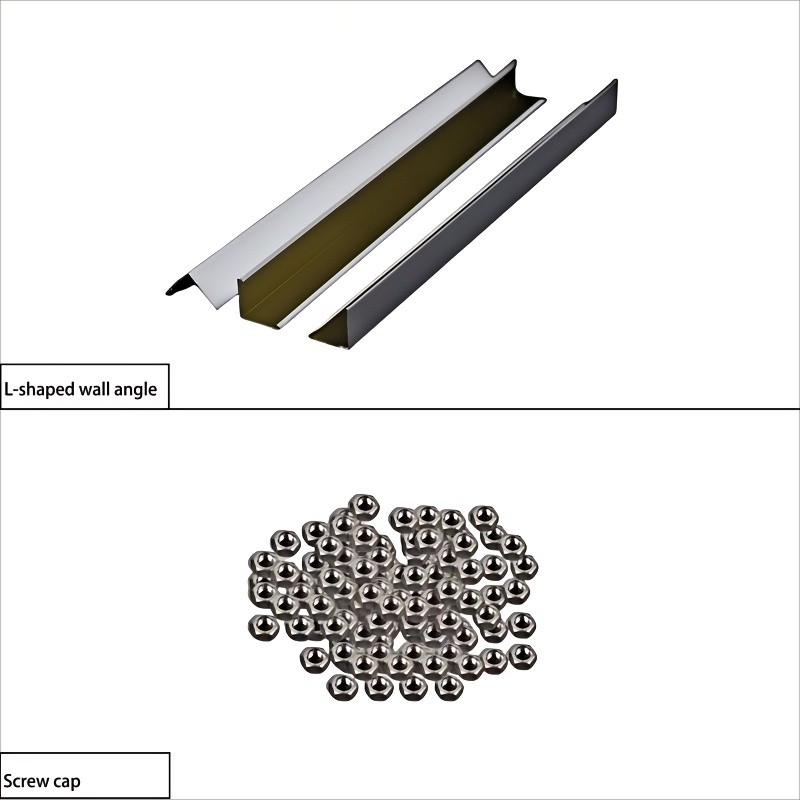 L-shaped wall angle

Screw cap